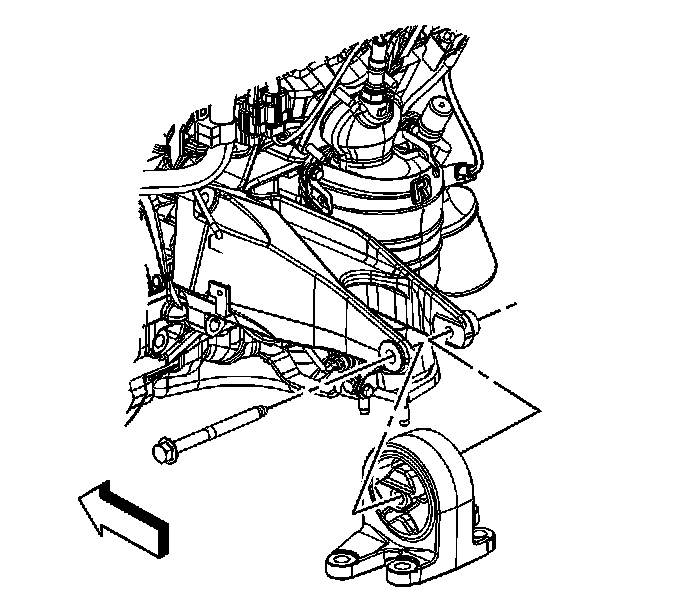 R