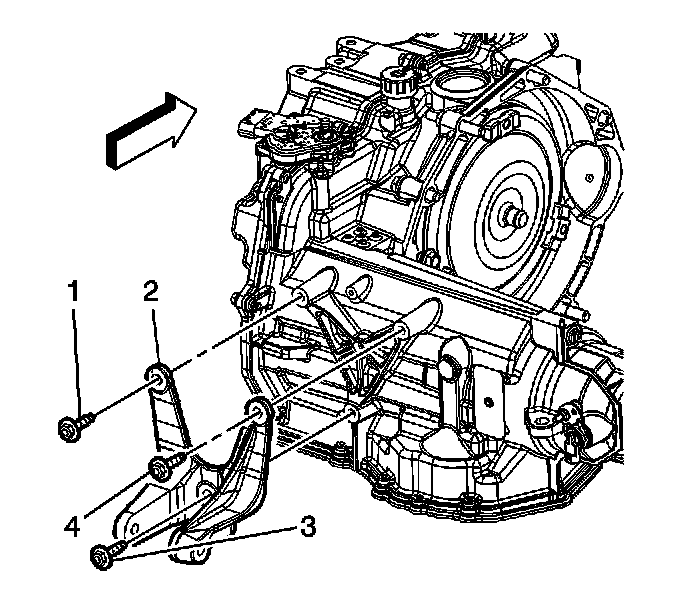 1
2
4
3