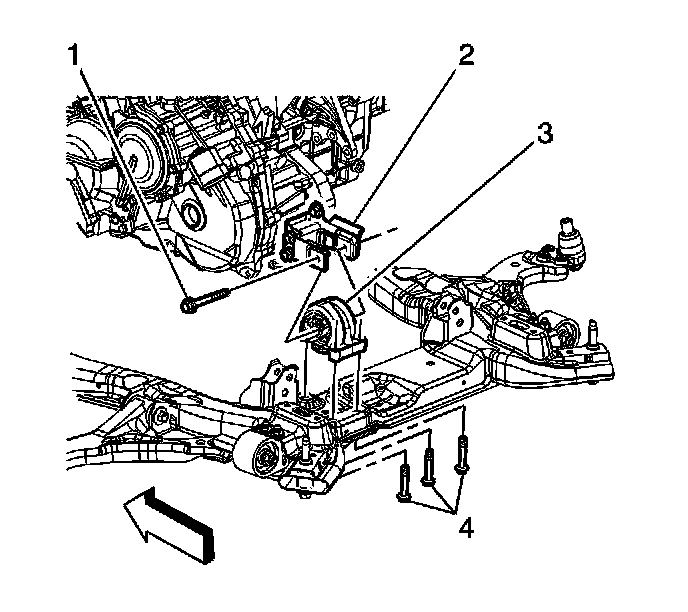 1
2
3
4