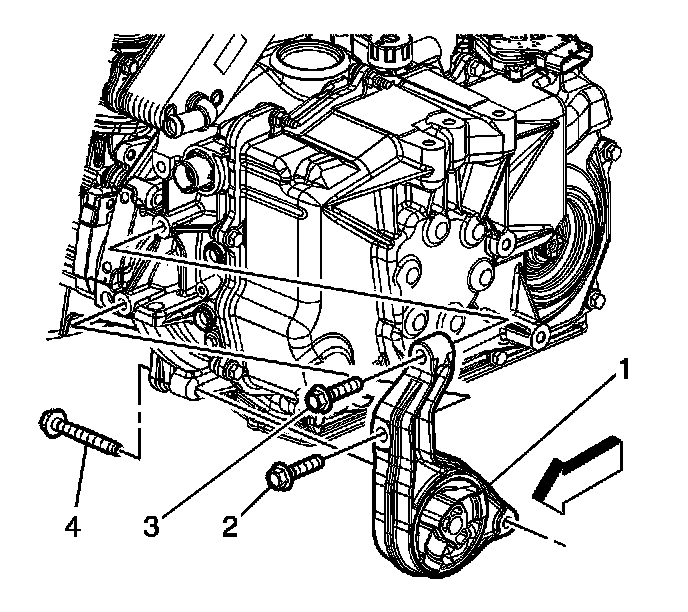 1
4
3
2