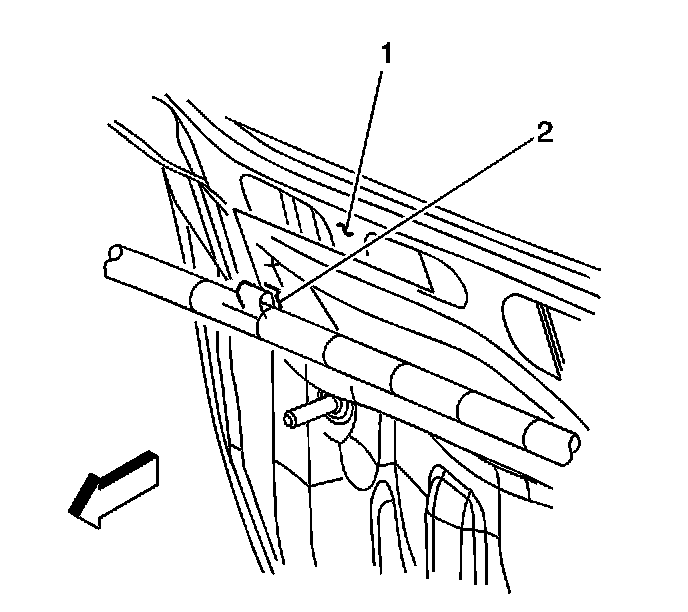 1
2