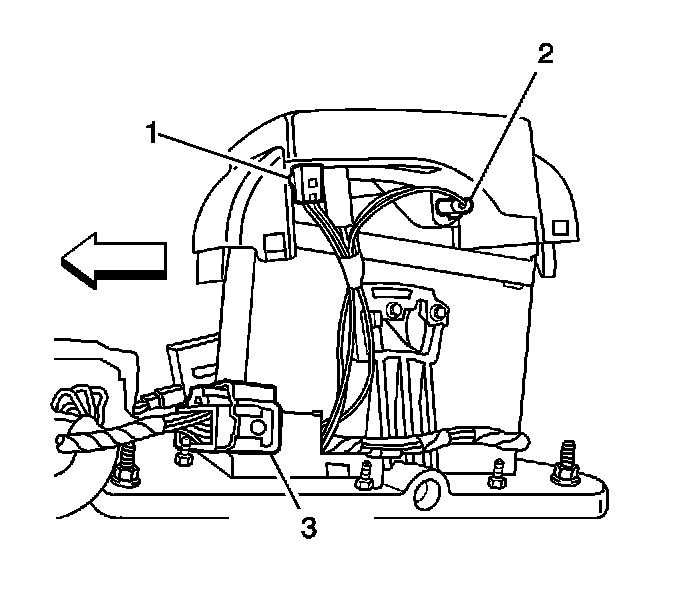 2
1
3