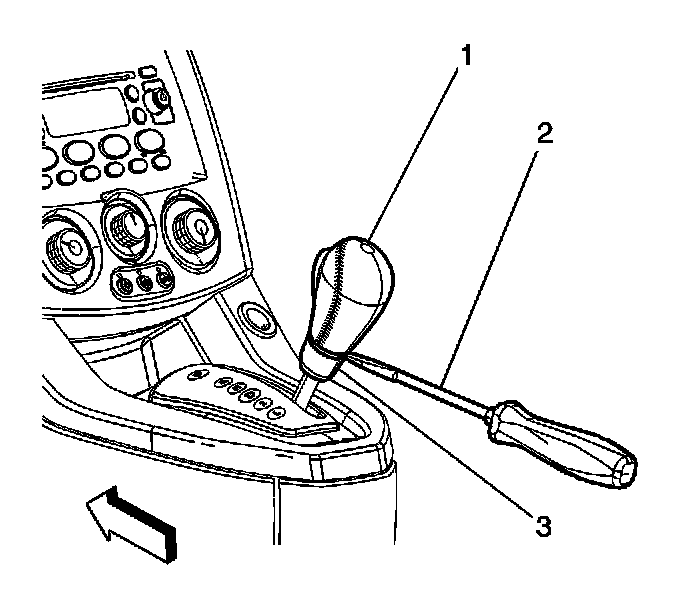 1
2
3