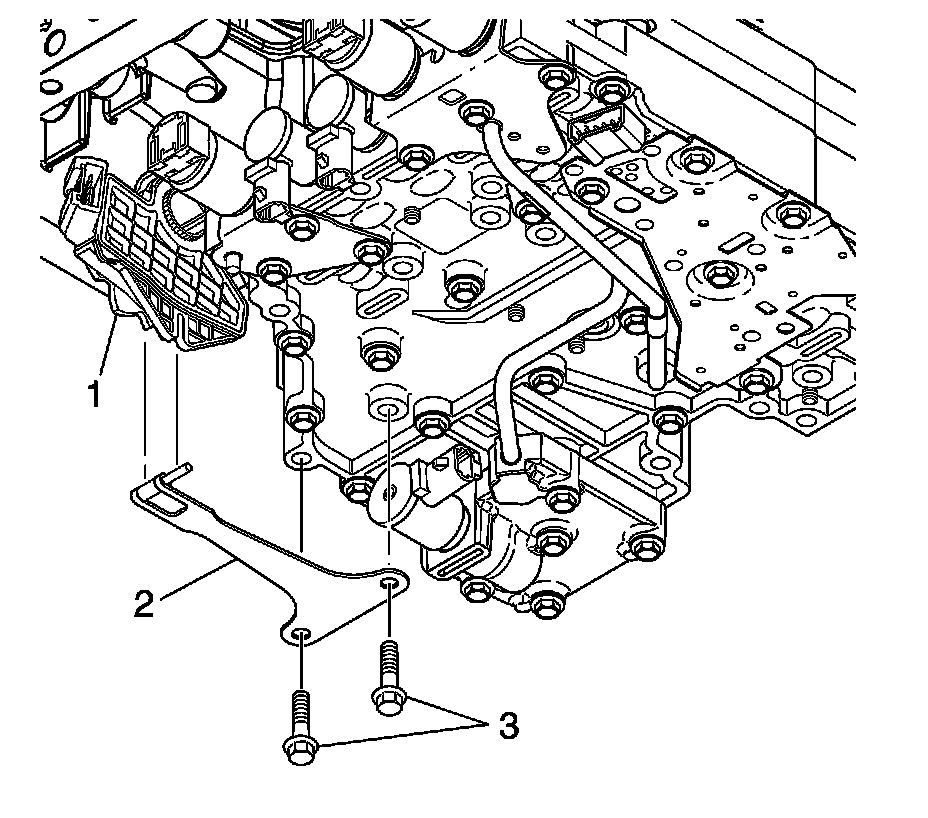 1
2
3