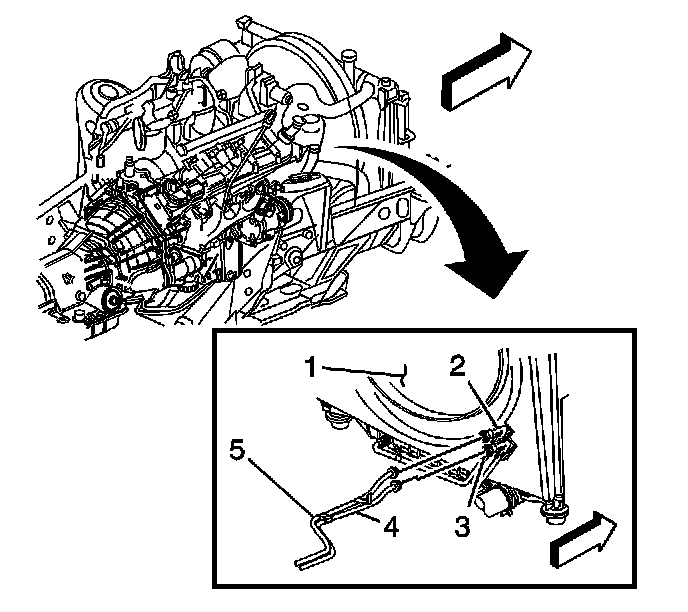 1
2
5
4
3