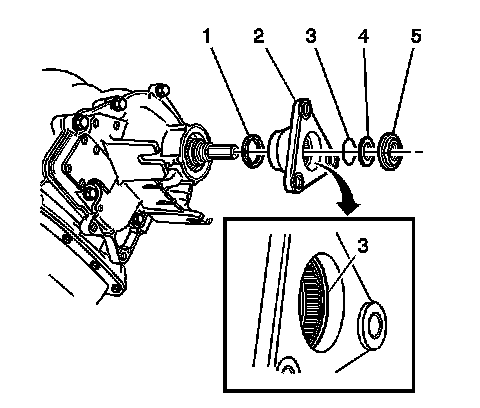 1 2 3 4 5

3