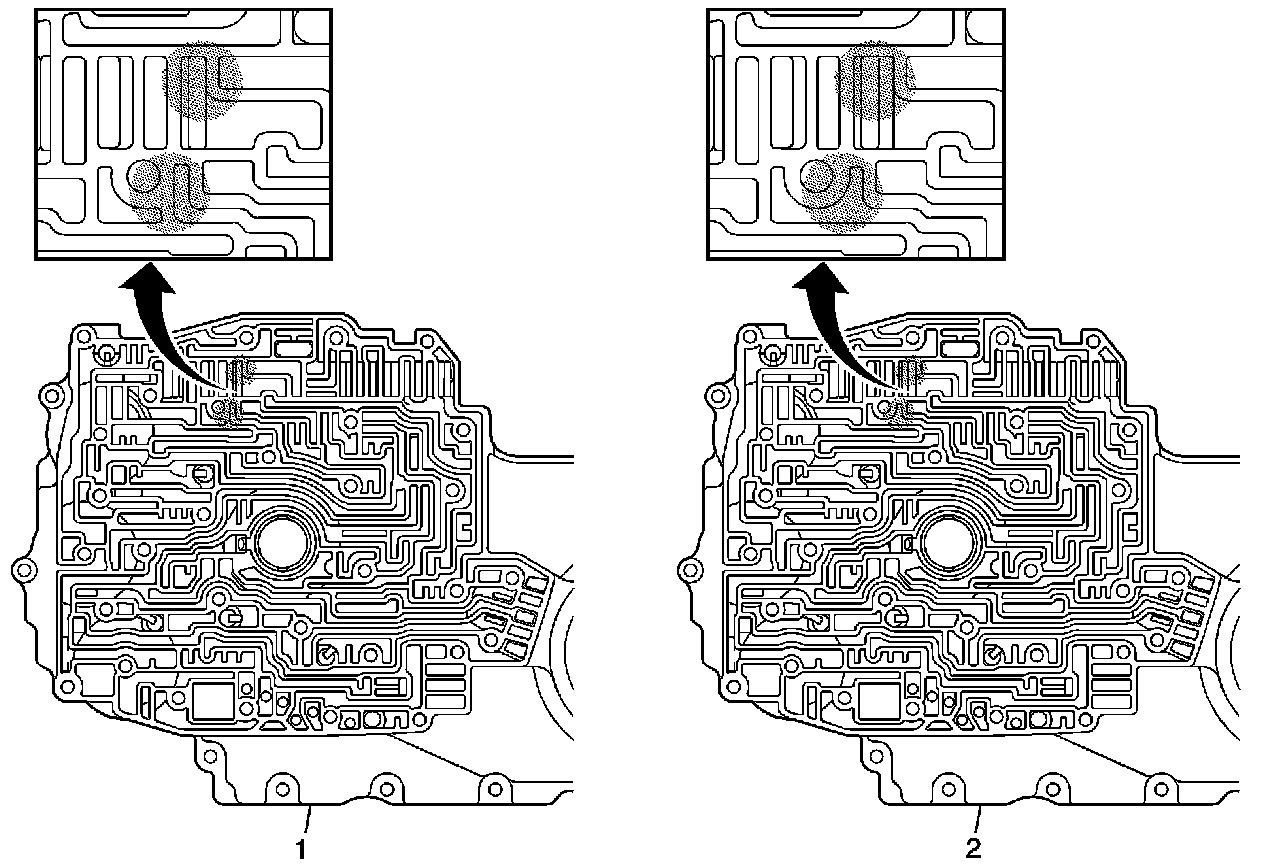 1

2