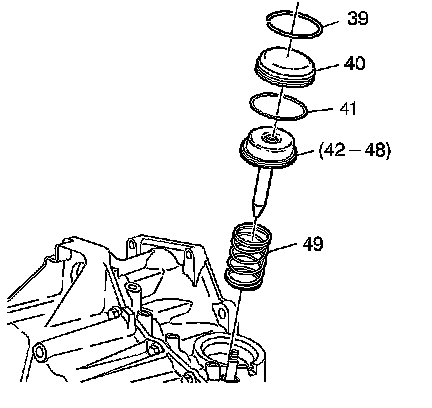 39
40
41
(42 – 48)
49