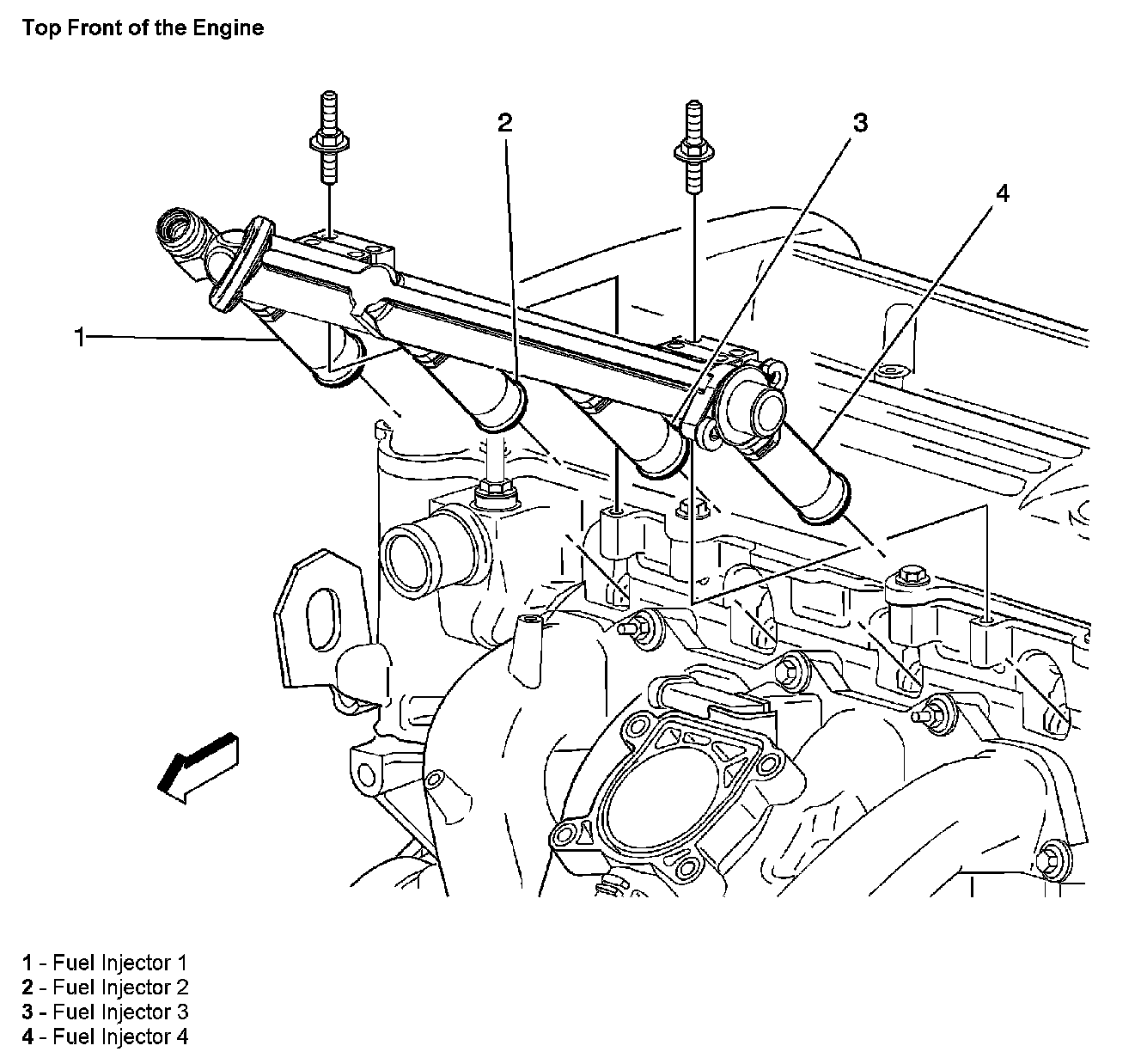 Top Front of the Engine

2

3

4

1

1 - Fuel Injector 1
2 - Fuel Injector 2
3 - Fuel Injector 3
4 - Fuel Injector 4