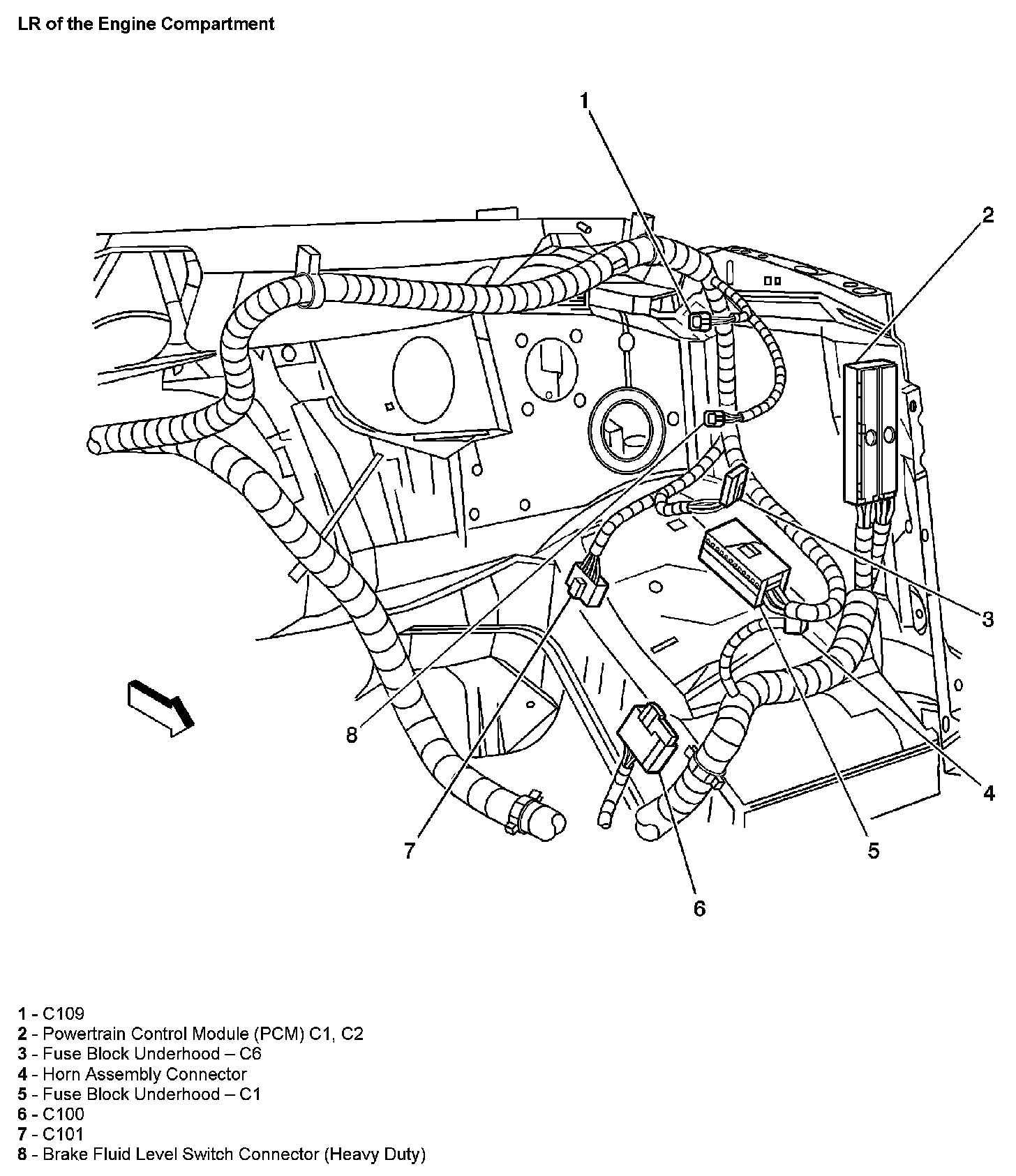 LR of the Engine Compartment

1

2

3

4

5

6

7

8

1 - C109
2 - Powertrain Control Module (PCM) C1, C2
3 - Fuse Block Underhood – C6
4 - Horn Assembly Connector
5 - Fuse Block Underhood – C1
6 - C100
7 - C101
8 - Brake Fluid Level Switch Connector (Heavy Duty)