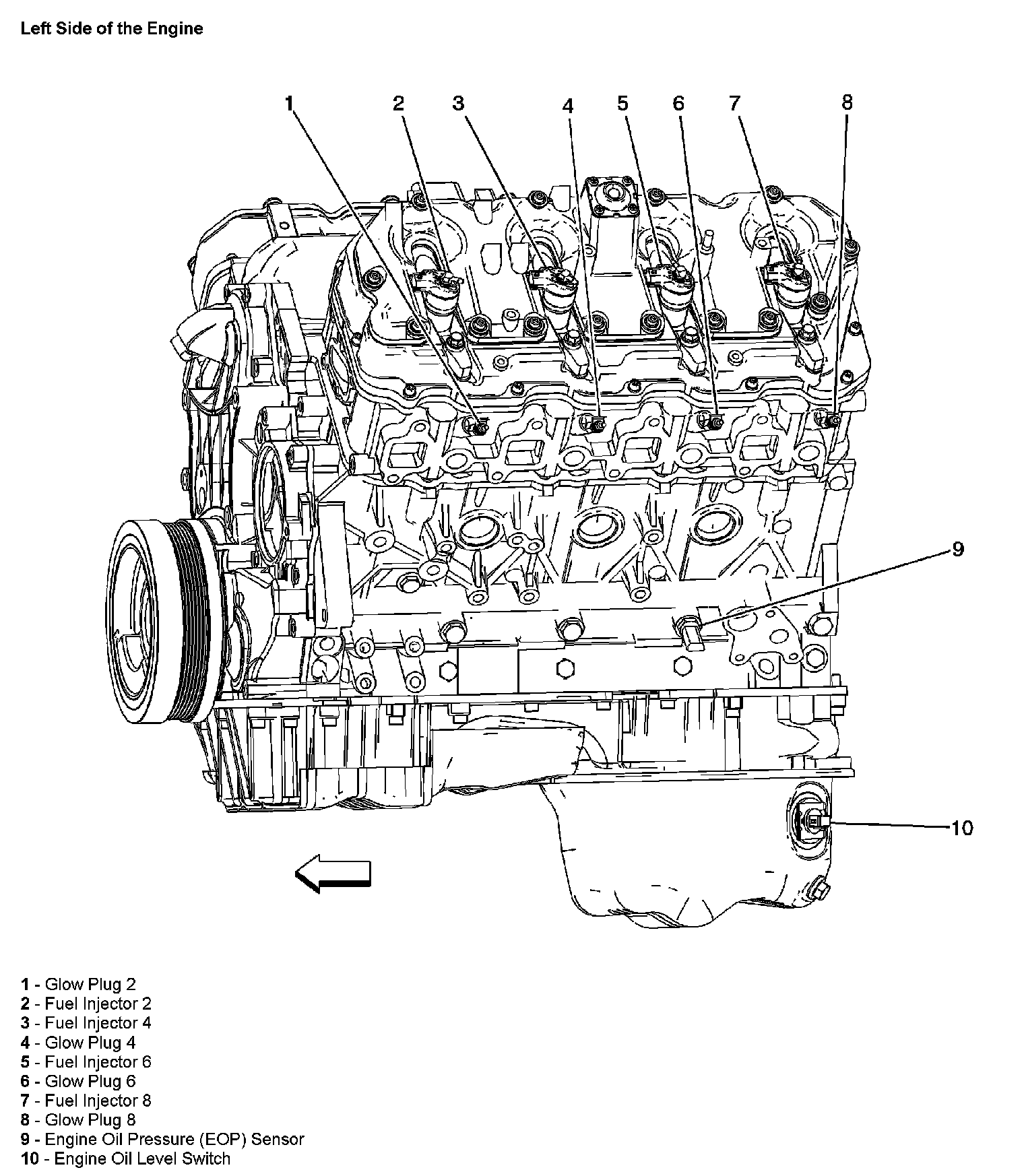 Left Side of the Engine

1
2
3
4
5
6
7
8
9
10

1 - Glow Plug 2
2 - Fuel Injector 2
3 - Fuel Injector 4
4 - Glow Plug 4
5 - Fuel Injector 6
6 - Glow Plug 6
7 - Fuel Injector 8
8 - Glow Plug 8
9 - Engine Oil Pressure (EOP) Sensor
10 - Engine Oil Level Switch