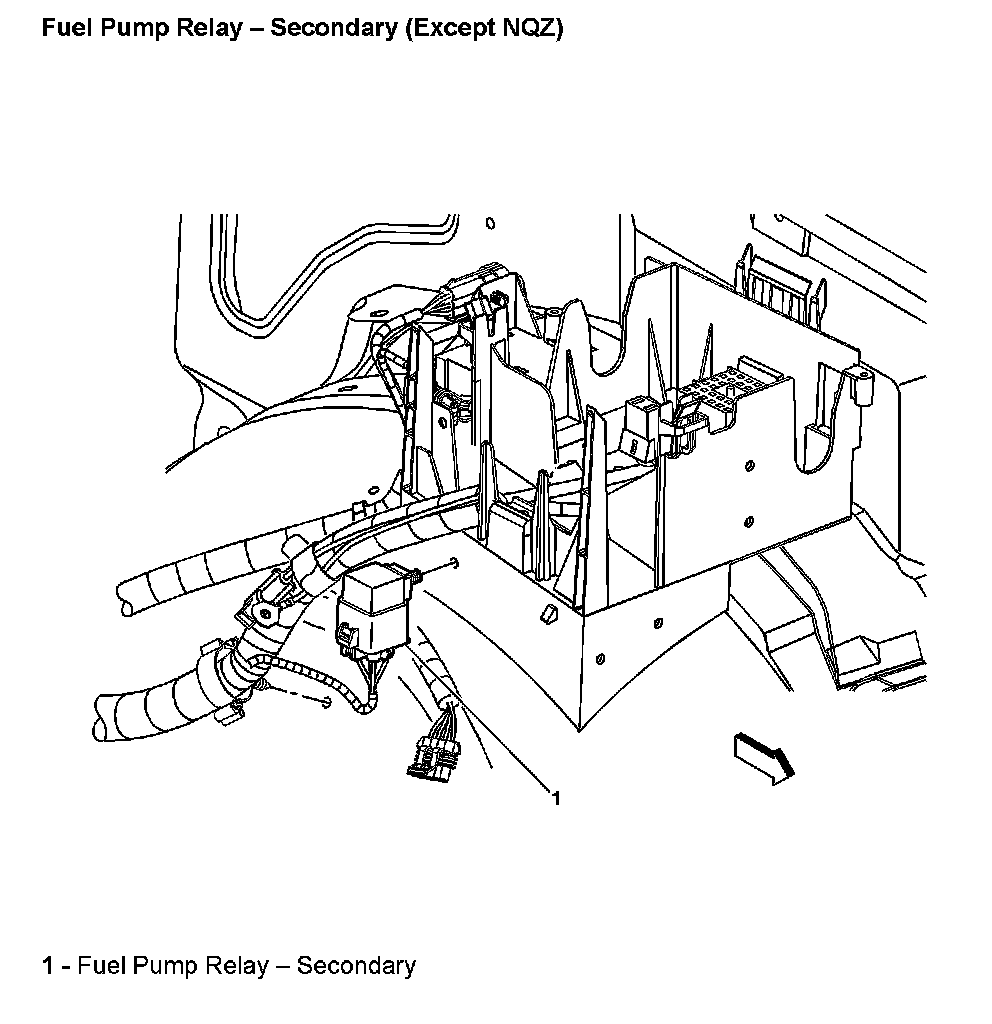 Fuel Pump Relay – Secondary (Except NQZ)

1

1 - Fuel Pump Relay – Secondary