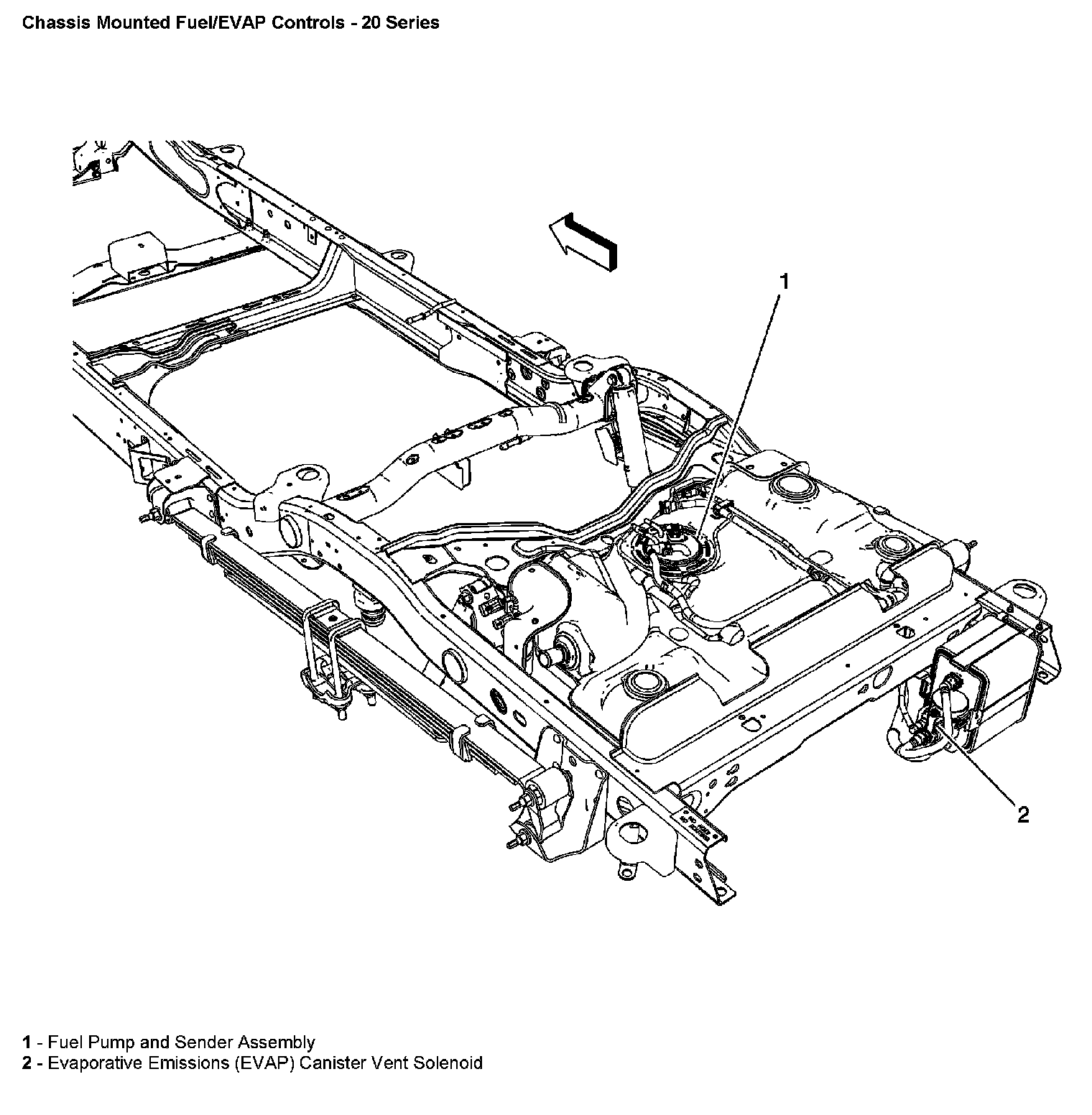 Chassis Mounted Fuel/EVAP Controls - 20 Series

1

2

1 - Fuel Pump and Sender Assembly
2 - Evaporative Emissions (EVAP) Canister Vent Solenoid