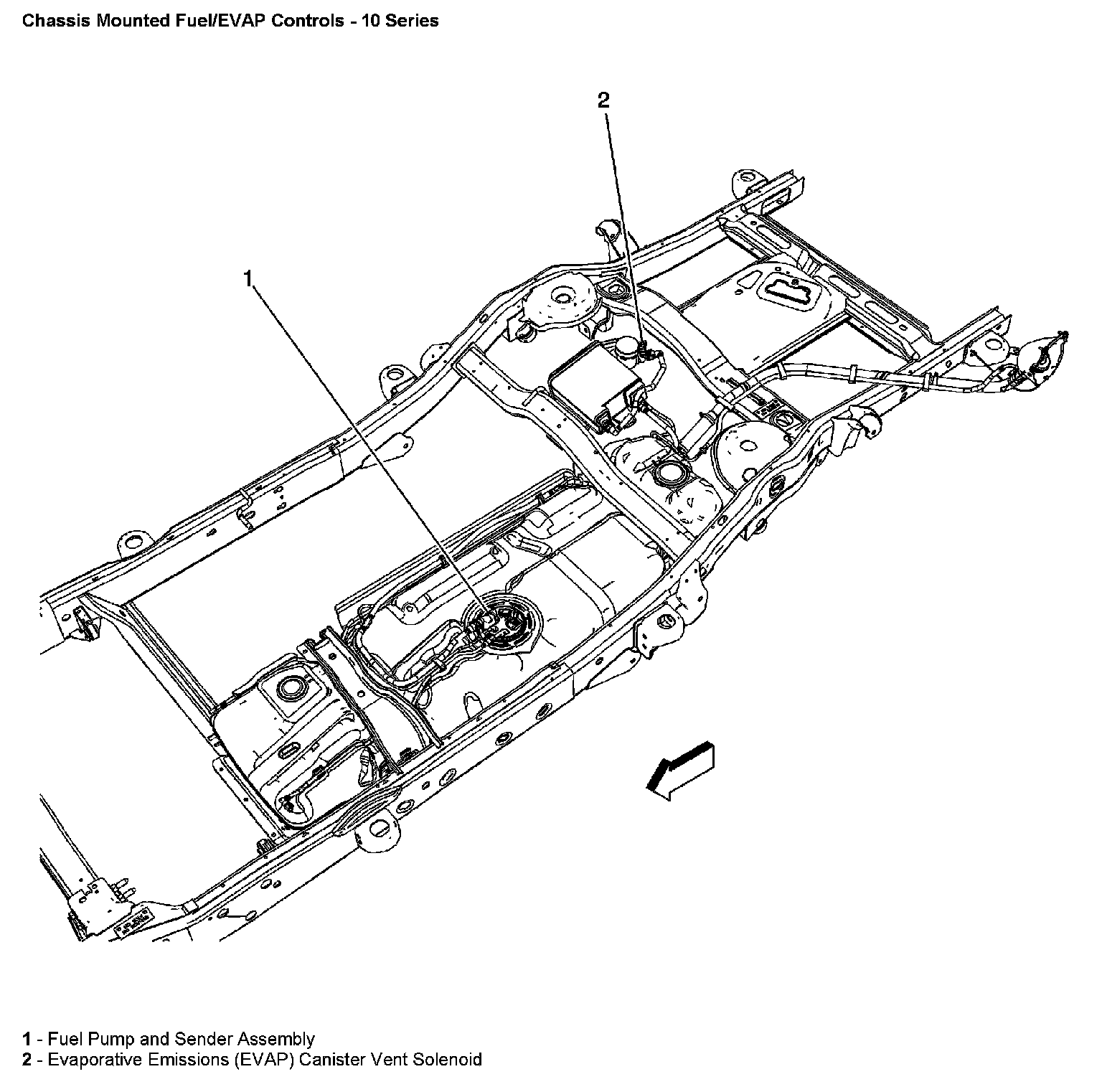 Chassis Mounted Fuel/EVAP Controls - 10 Series

2

1

1 - Fuel Pump and Sender Assembly
2 - Evaporative Emissions (EVAP) Canister Vent Solenoid