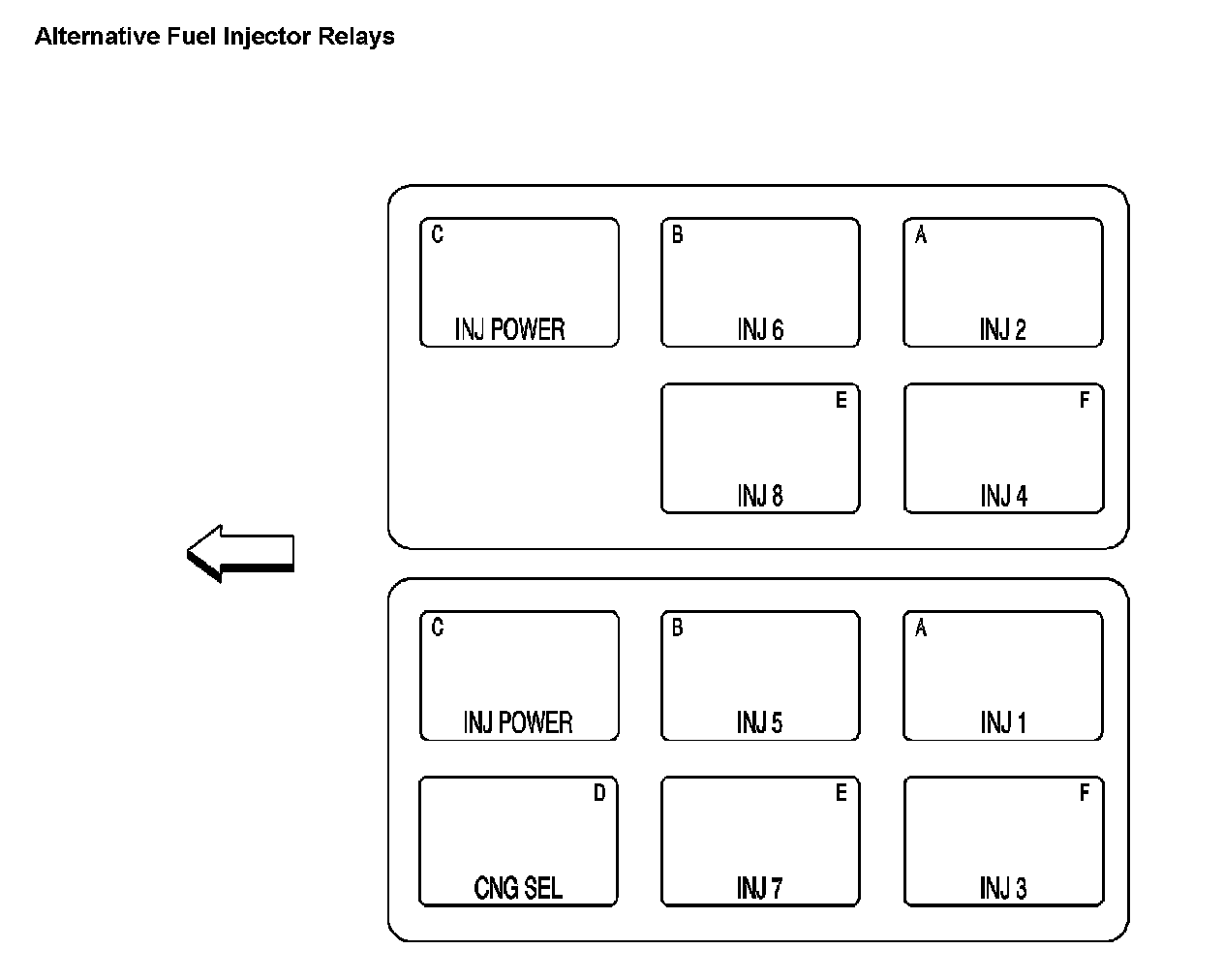 Alternative Fuel Injector Relays

C
INJ POWER

B
INJ 6

A
INJ 2

E
INJ 8

F
INJ 4

C
INJ POWER

B
INJ 5

A
INJ 1

D
CNG SEL

E
INJ 7

F
INJ 3