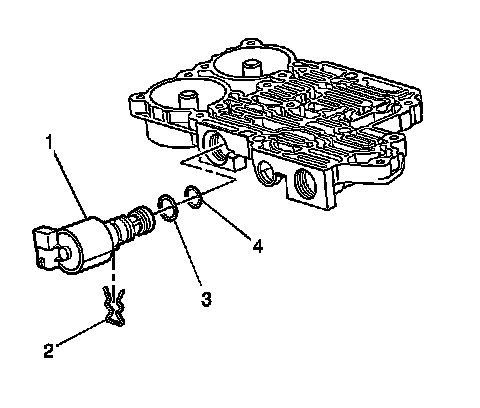 1
4
3
2