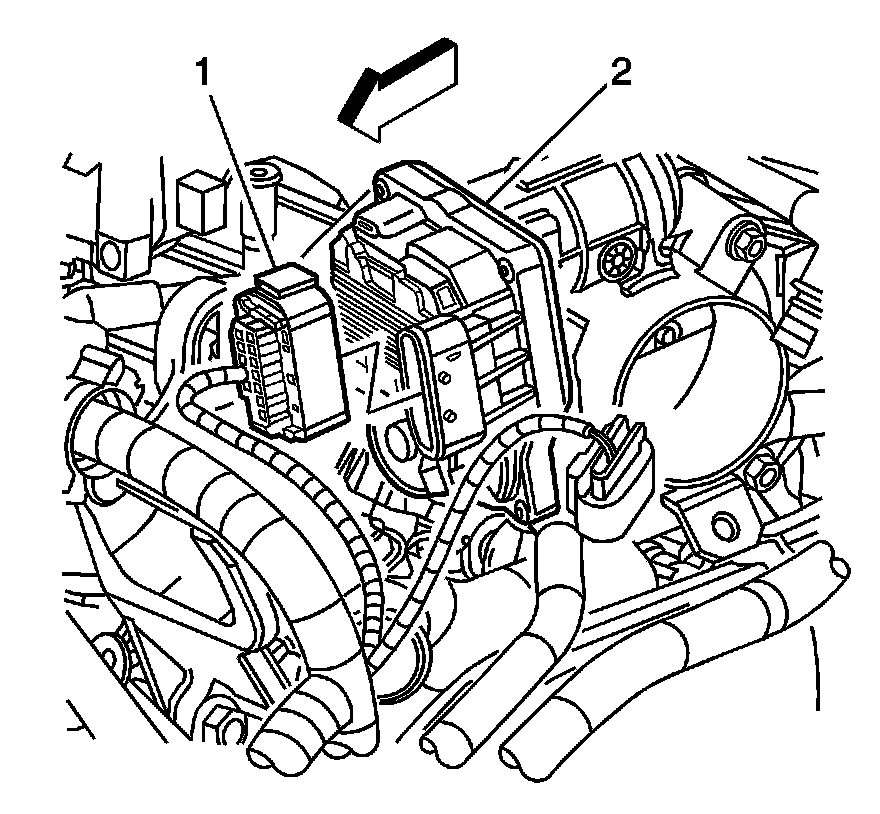 1
2