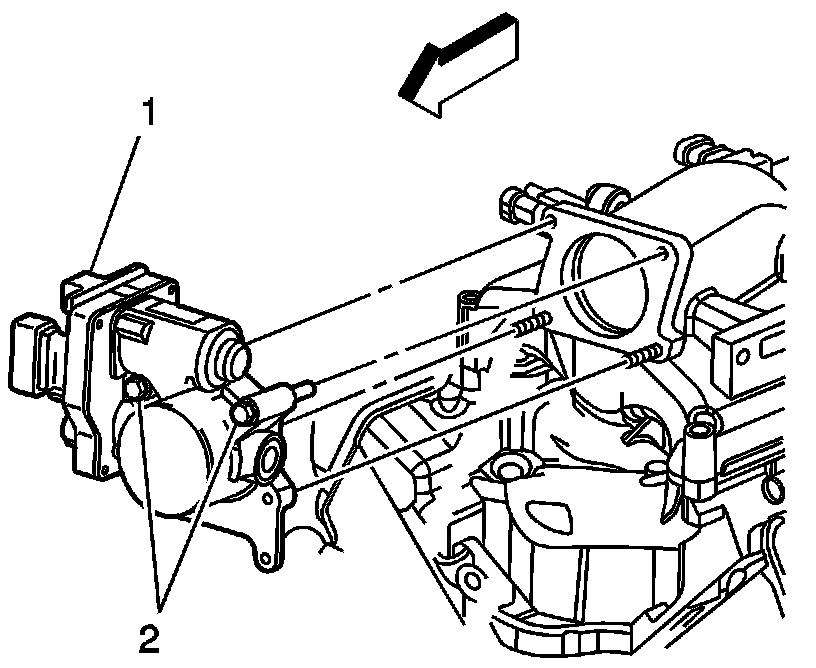 1

2