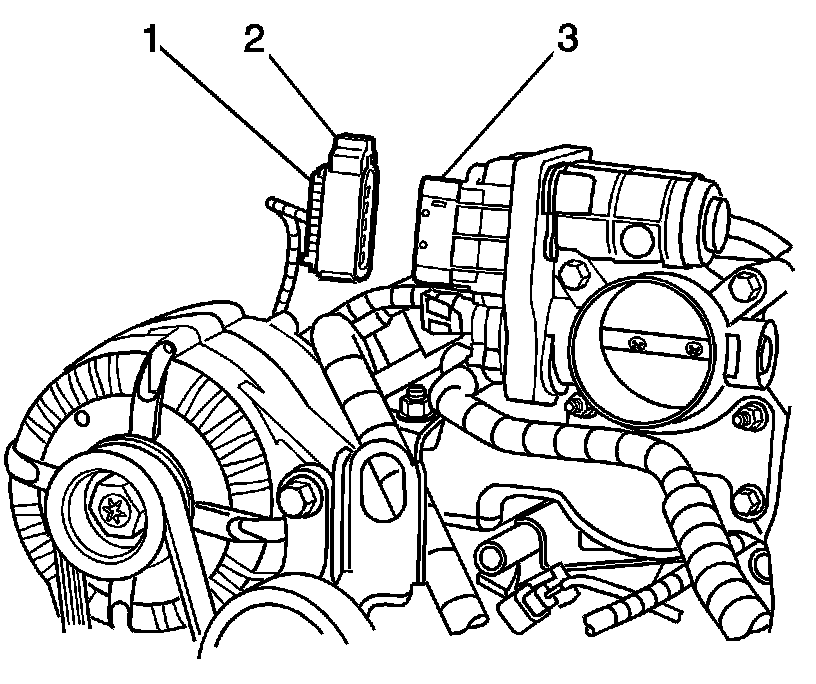 1 2 3