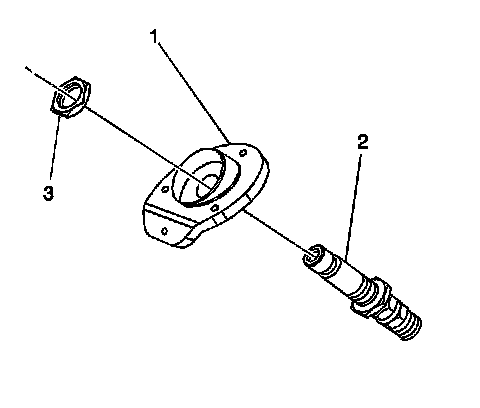 1
2
3