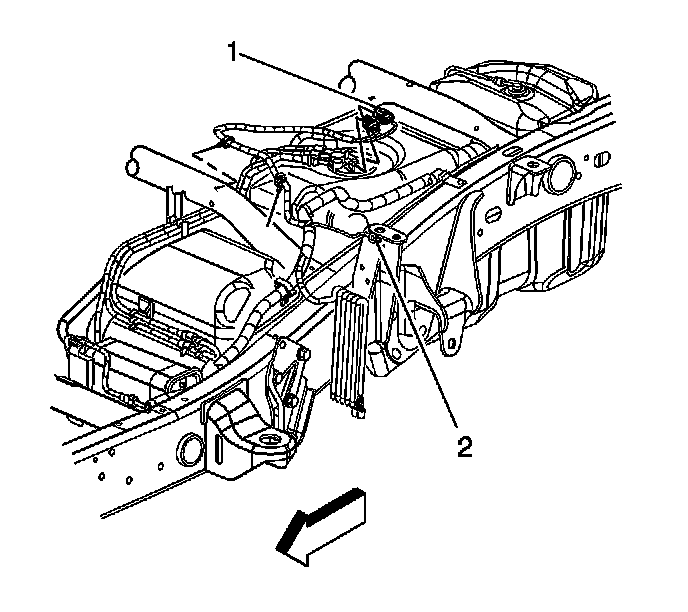 1

2