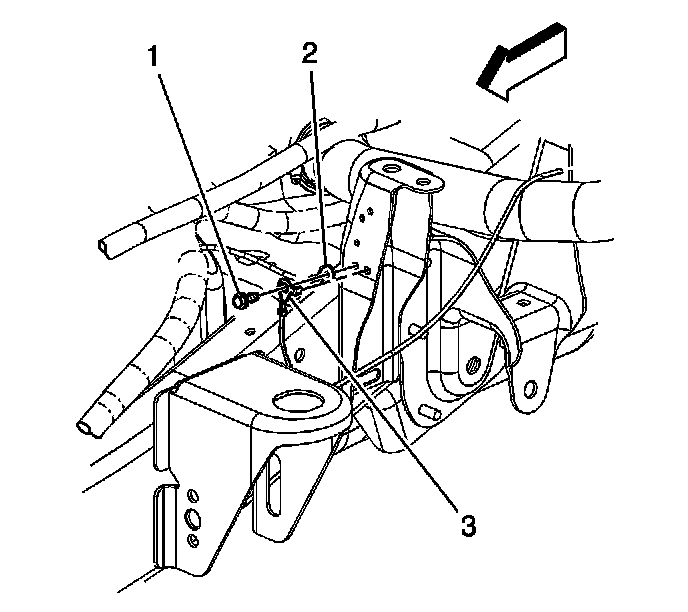 1
2
3