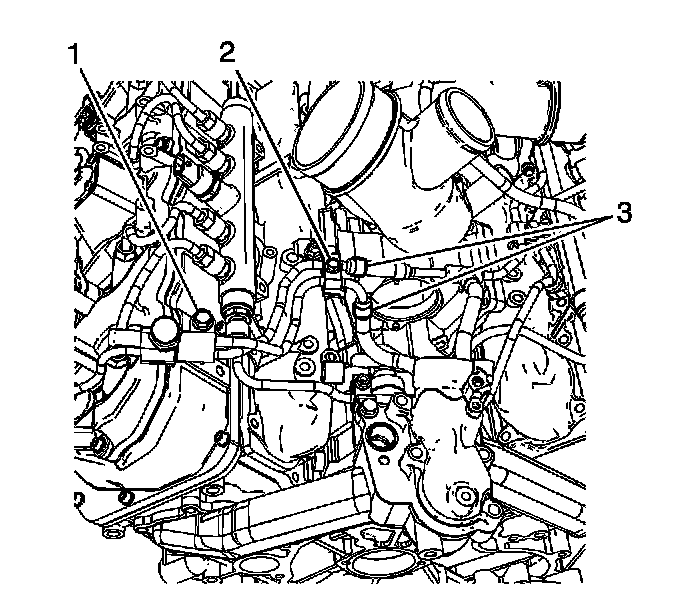 1
2
3