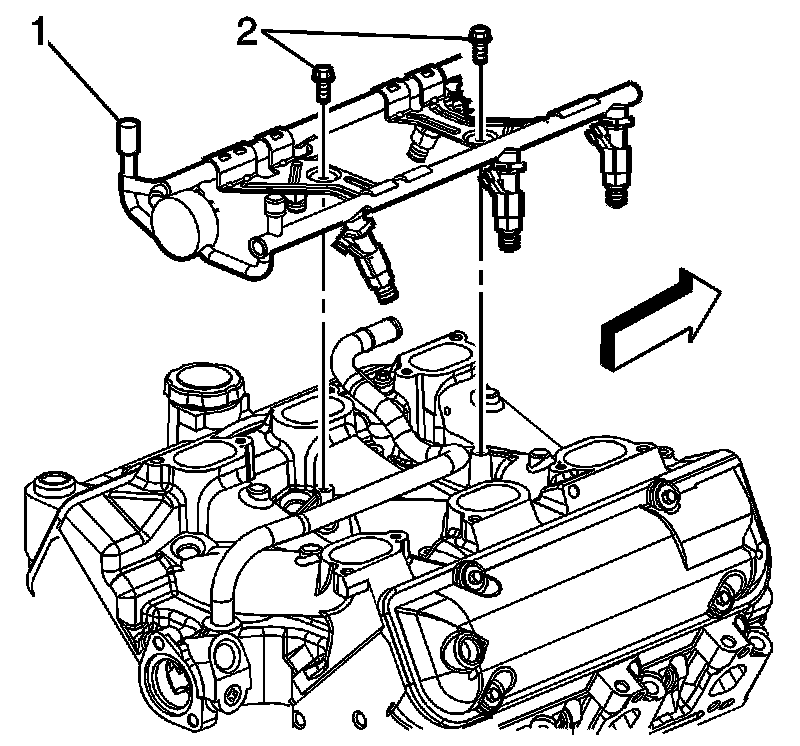 1
2