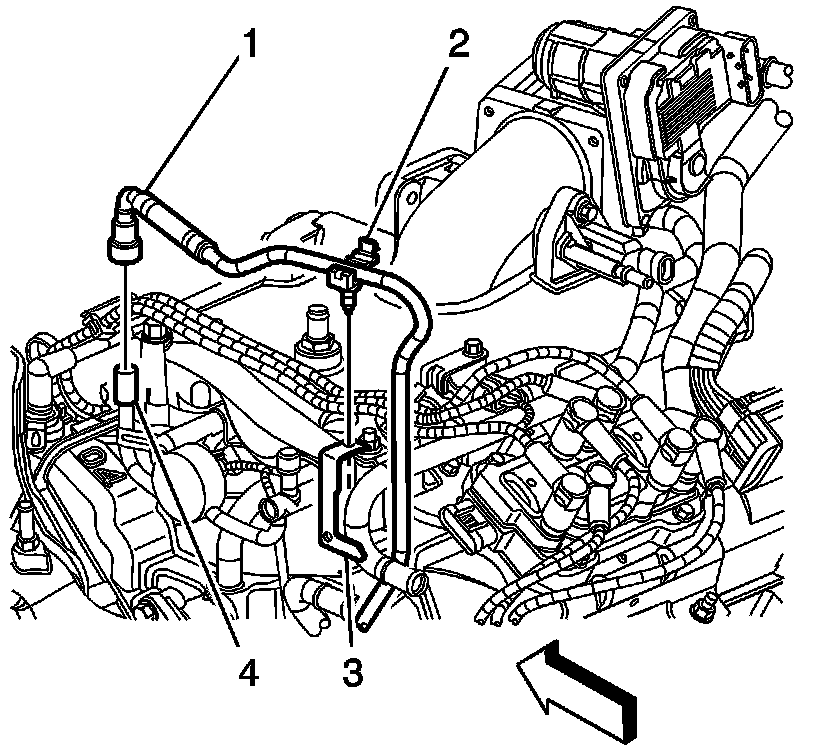 1
2
4
3