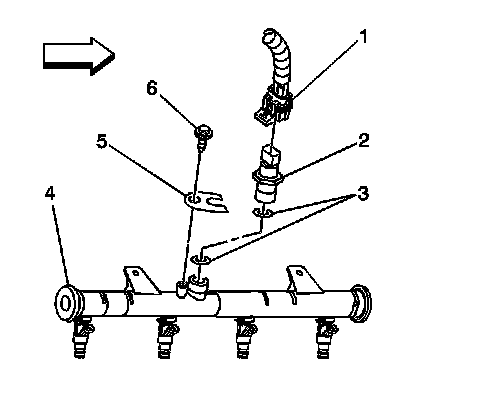 1
6
2
5
3
4