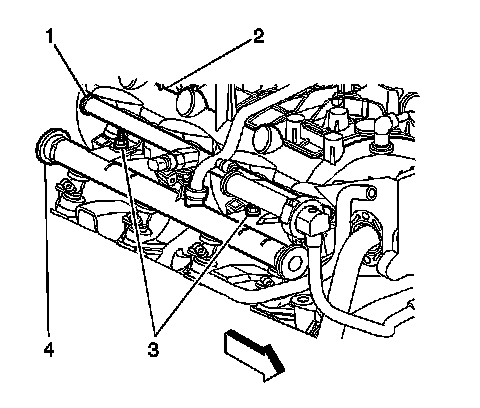 1
2
4
3