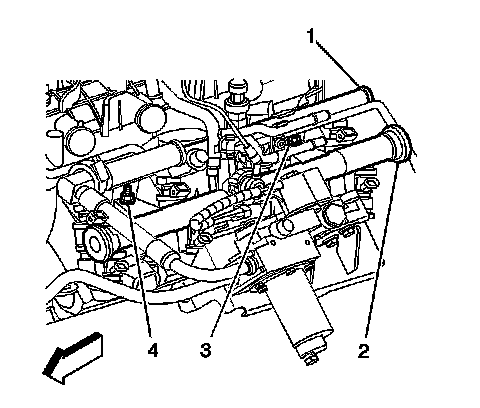 1
4
3
2