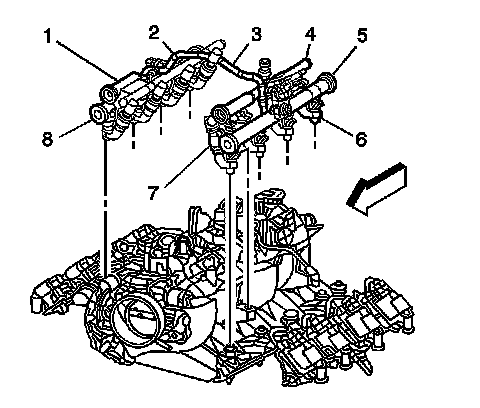 1
2
3
4
5
8
6
7