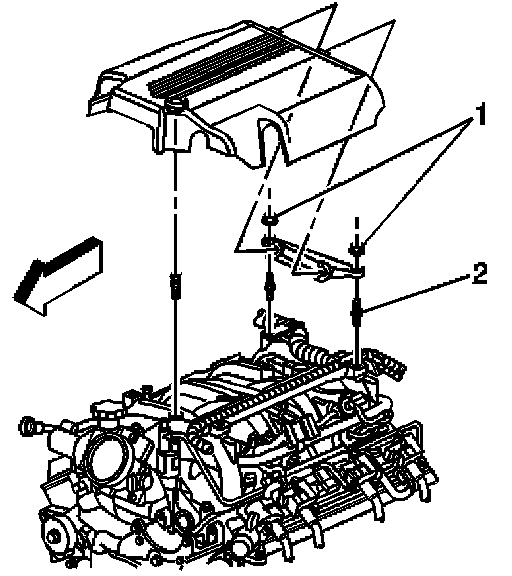 1
2