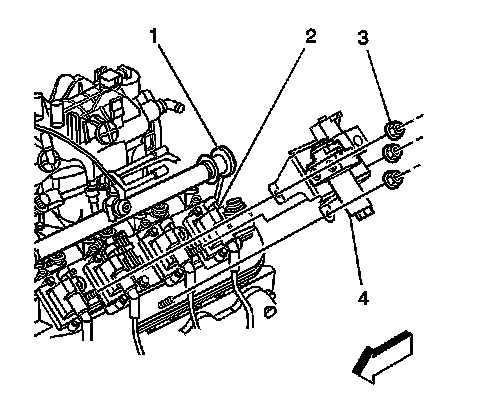 1
2
3
4