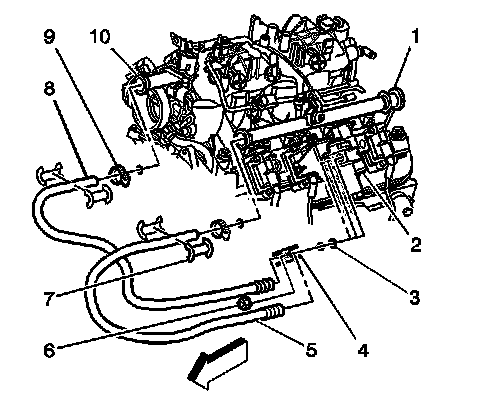 9
10
1
8
2
3
7
4
6
5