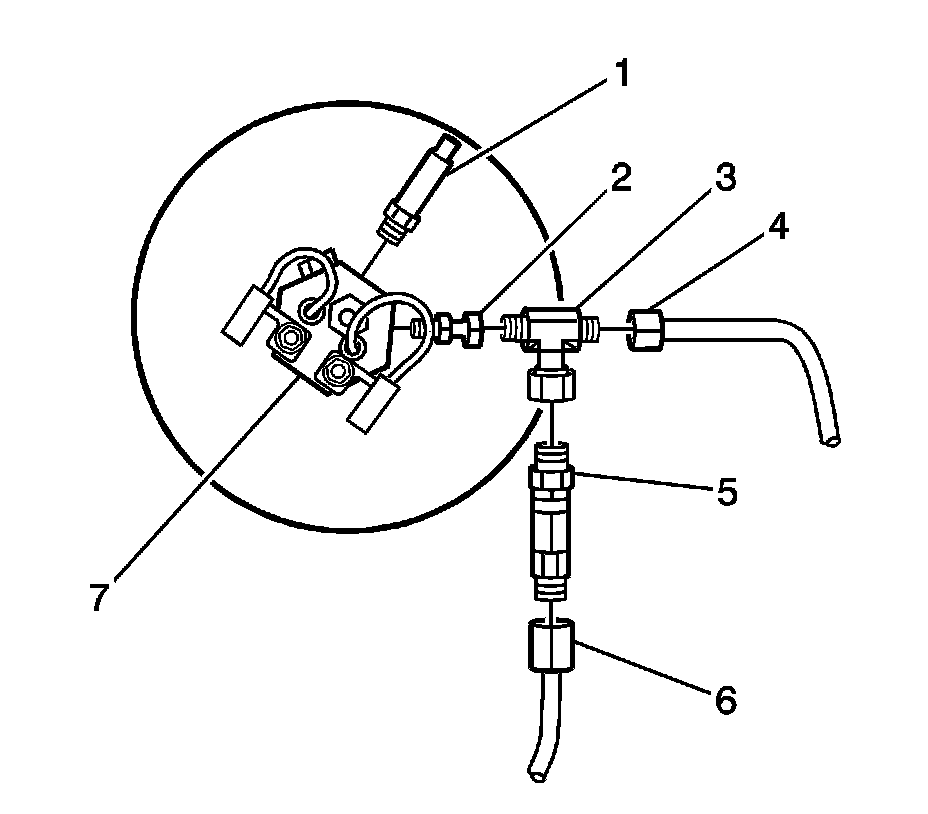 1
2
3
4
5
6
7