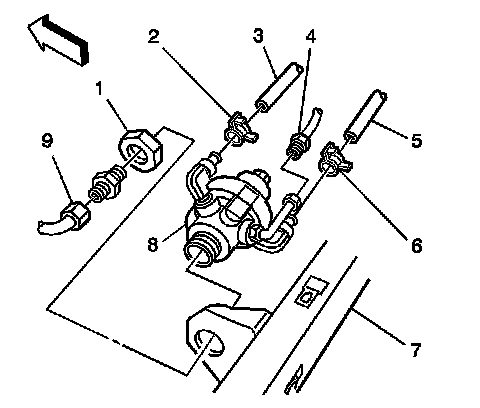 2
3
4
1
9
5
8
6
7