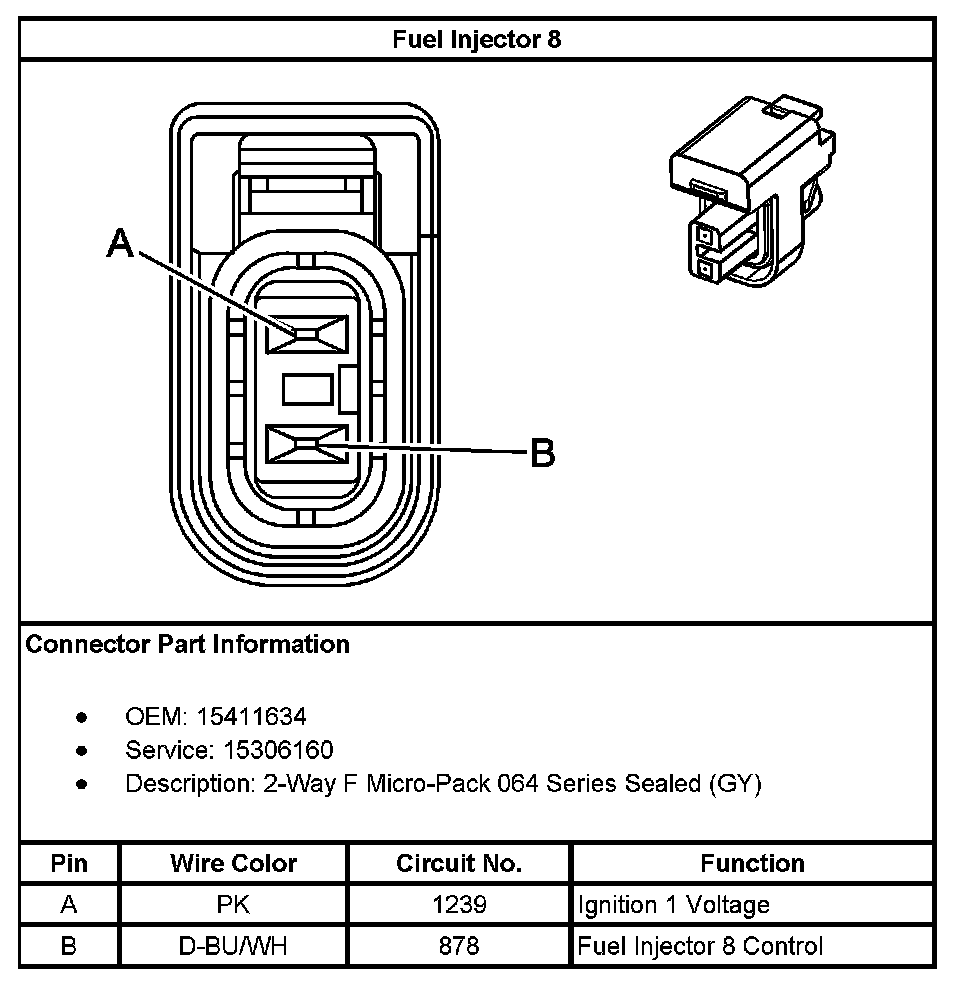 Fuel Injector 8

A

B

Connector Part Information

- OEM: 15411634
- Service: 15306160
- Description: 2-Way F Micro-Pack 064 Series Sealed (GY)

| Pin | Wire Color | Circuit No. | Function |
|---|---|---|---|
| A | PK | 1239 | Ignition 1 Voltage |
| B | D-BU/WH | 878 | Fuel Injector 8 Control |