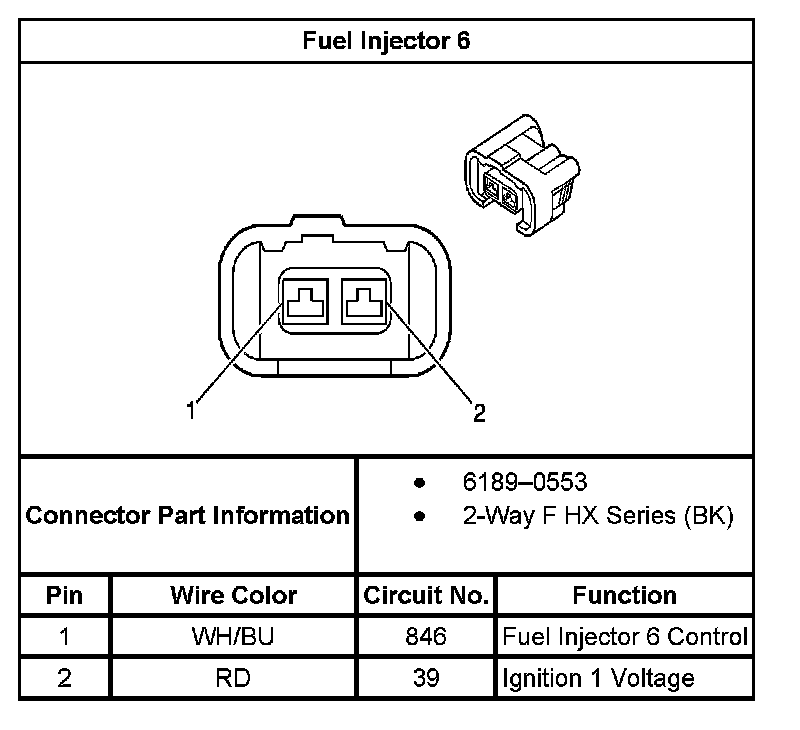 Fuel Injector 6

1

2

Connector Part Information

• 6189–0553
• 2-Way F HX Series (BK)

| Pin | Wire Color | Circuit No. | Function |
|---|---|---|---|
| 1 | WH/BU | 846 | Fuel Injector 6 Control |
| 2 | RD | 39 | Ignition 1 Voltage |