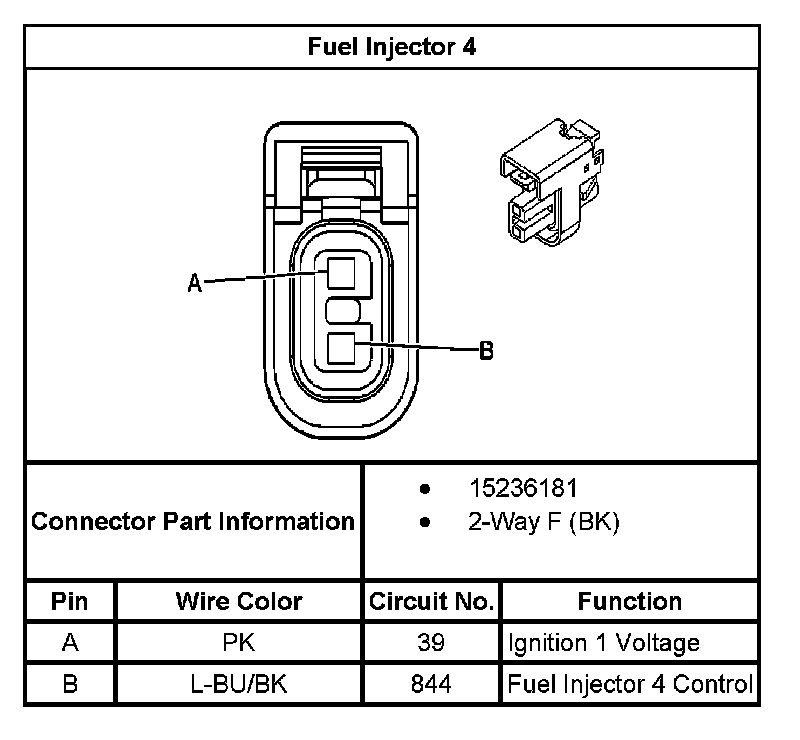 Fuel Injector 4

A

B

Connector Part Information
• 15236181
• 2-Way F (BK)

| Pin | Wire Color | Circuit No. | Function |
|---|---|---|---|
| A | PK | 39 | Ignition 1 Voltage |
| B | L-BU/BK | 844 | Fuel Injector 4 Control |