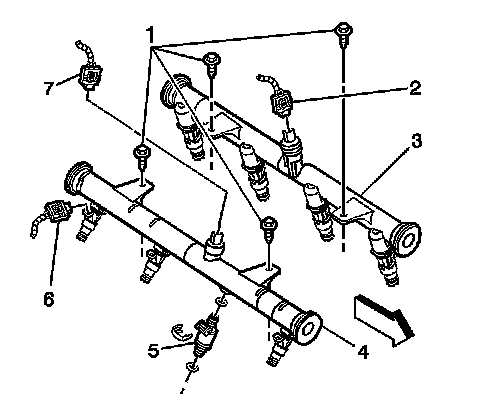 1
7
2
3
6
5
4