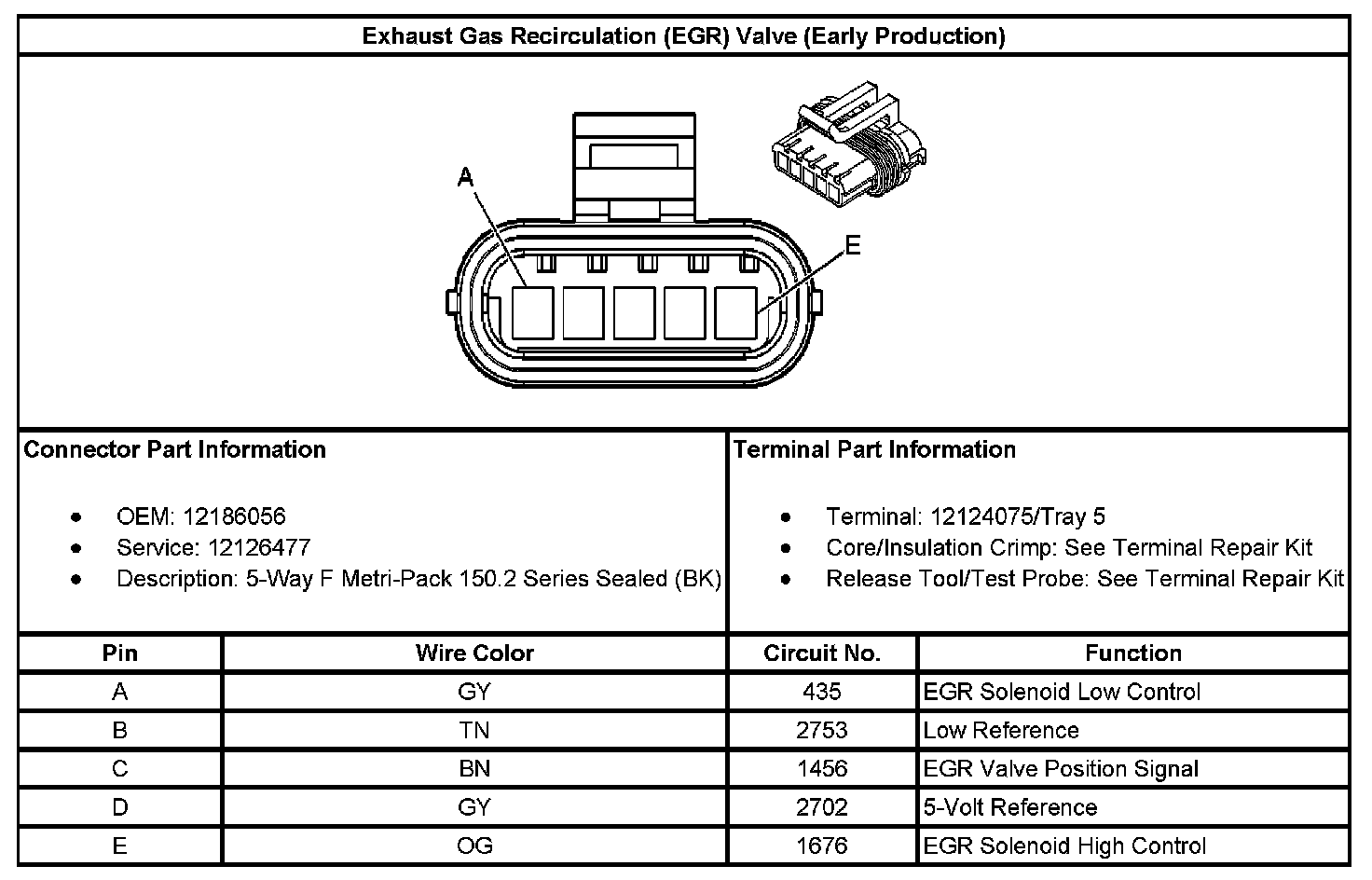 Exhaust Gas Recirculation (EGR) Valve (Early Production)

A

E

Connector Part Information

- OEM: 12186056
- Service: 12126477
- Description: 5-Way F Metri-Pack 150.2 Series Sealed (BK)

Terminal Part Information

- Terminal: 12124075/Tray 5
- Core/Insulation Crimp: See Terminal Repair Kit
- Release Tool/Test Probe: See Terminal Repair Kit

| Pin | Wire Color | Circuit No. | Function |
|---|---|---|---|
| A | GY | 435 | EGR Solenoid Low Control |
| B | TN | 2753 | Low Reference |
| C | BN | 1456 | EGR Valve Position Signal |
| D | GY | 2702 | 5-Volt Reference |
| E | OG | 1676 | EGR Solenoid High Control |