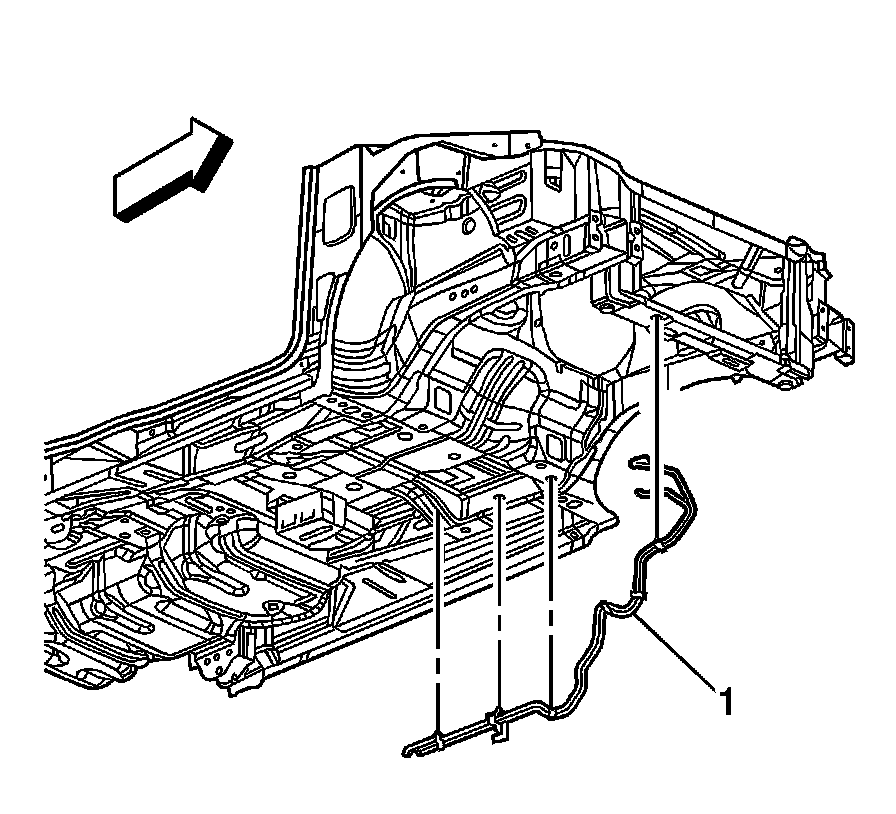 1