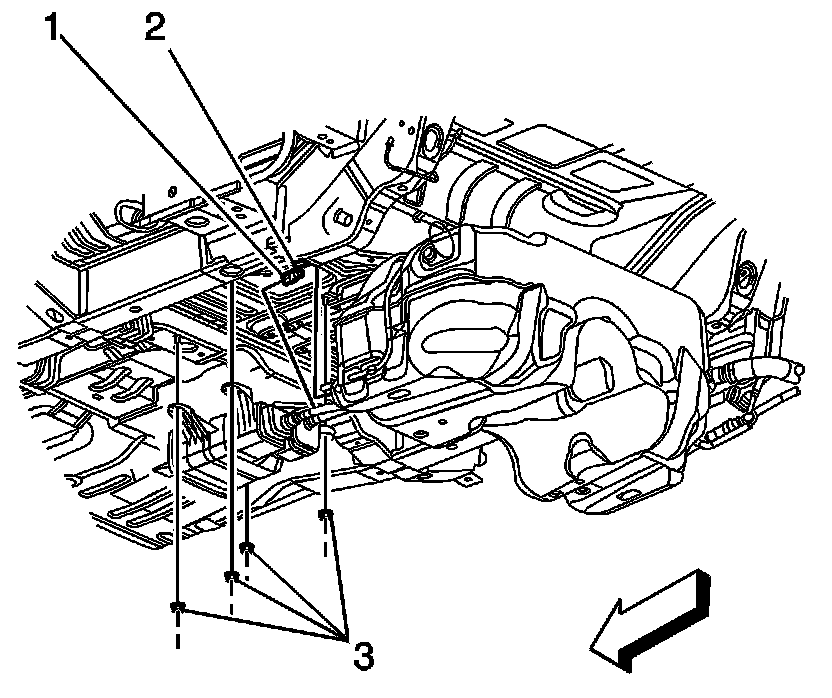 1
2
3