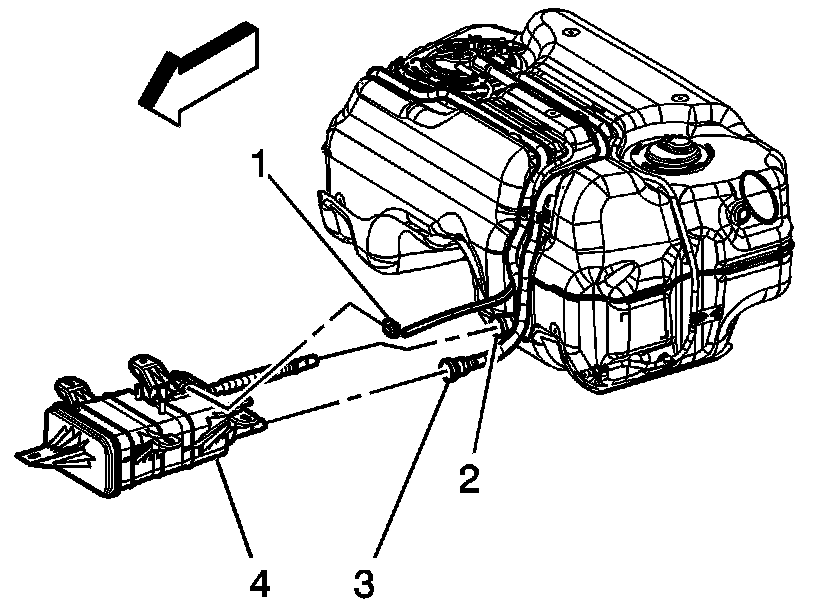 1
2
4
3