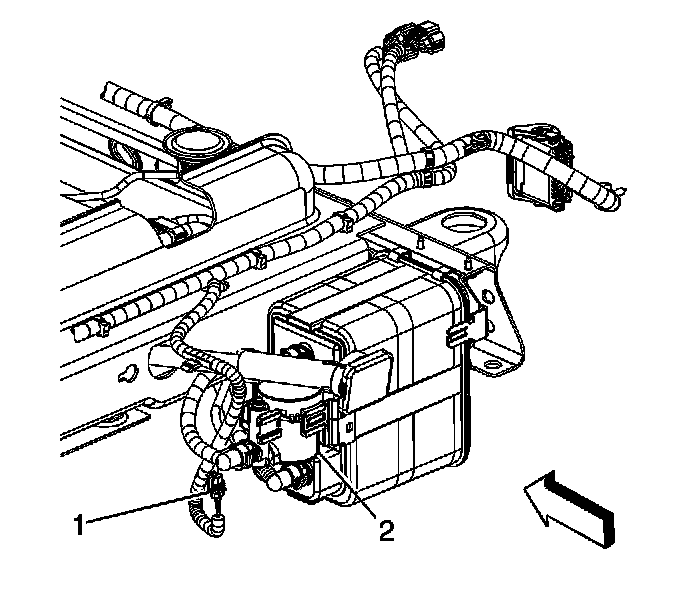 1
2