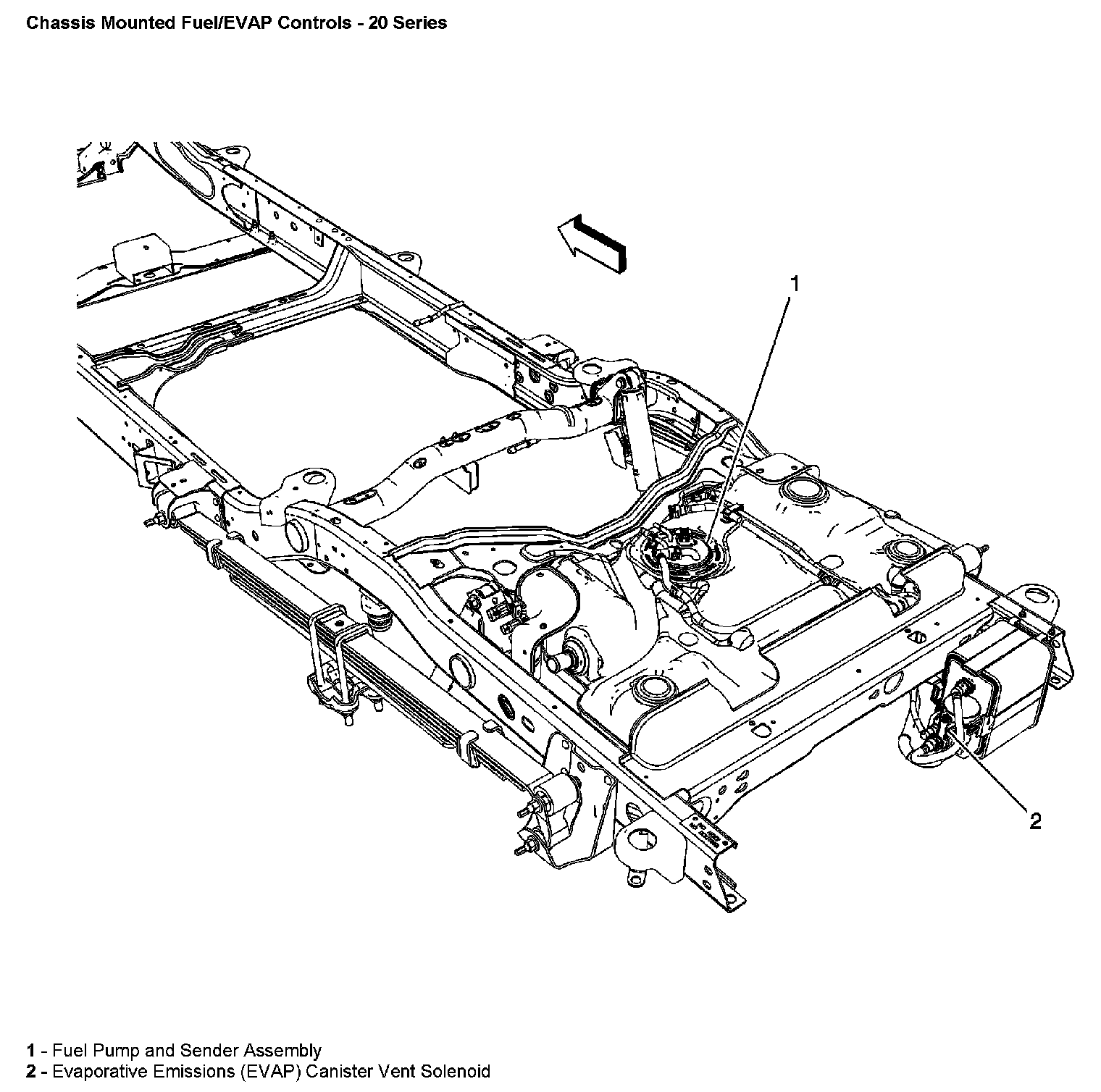 Chassis Mounted Fuel/EVAP Controls - 20 Series

1

2

1 - Fuel Pump and Sender Assembly
2 - Evaporative Emissions (EVAP) Canister Vent Solenoid