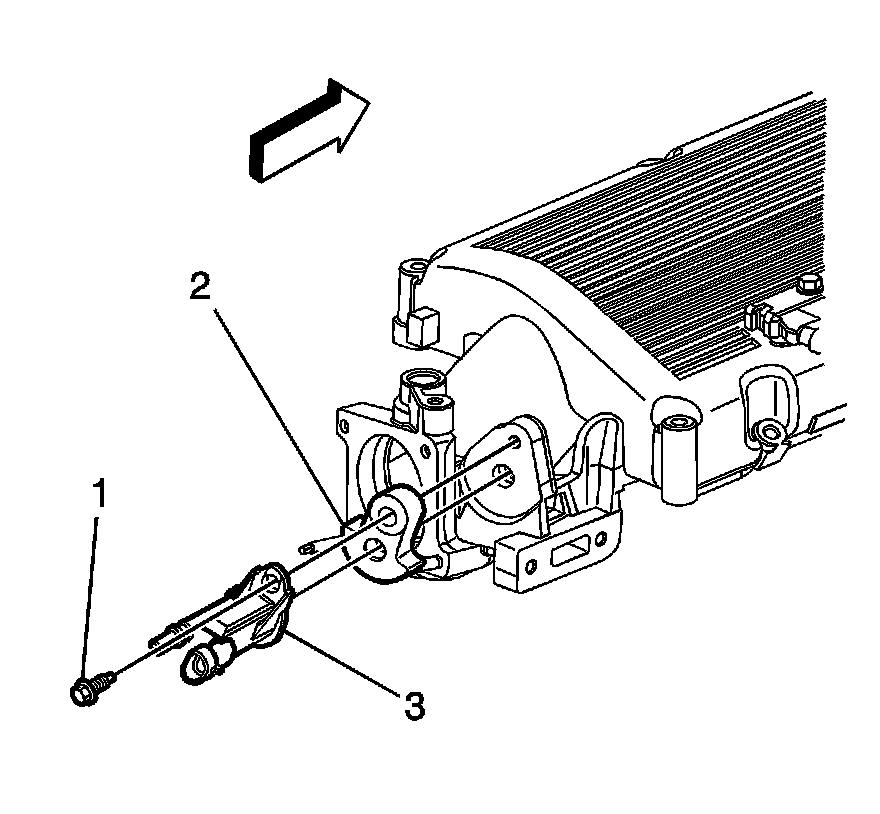 2

1

3