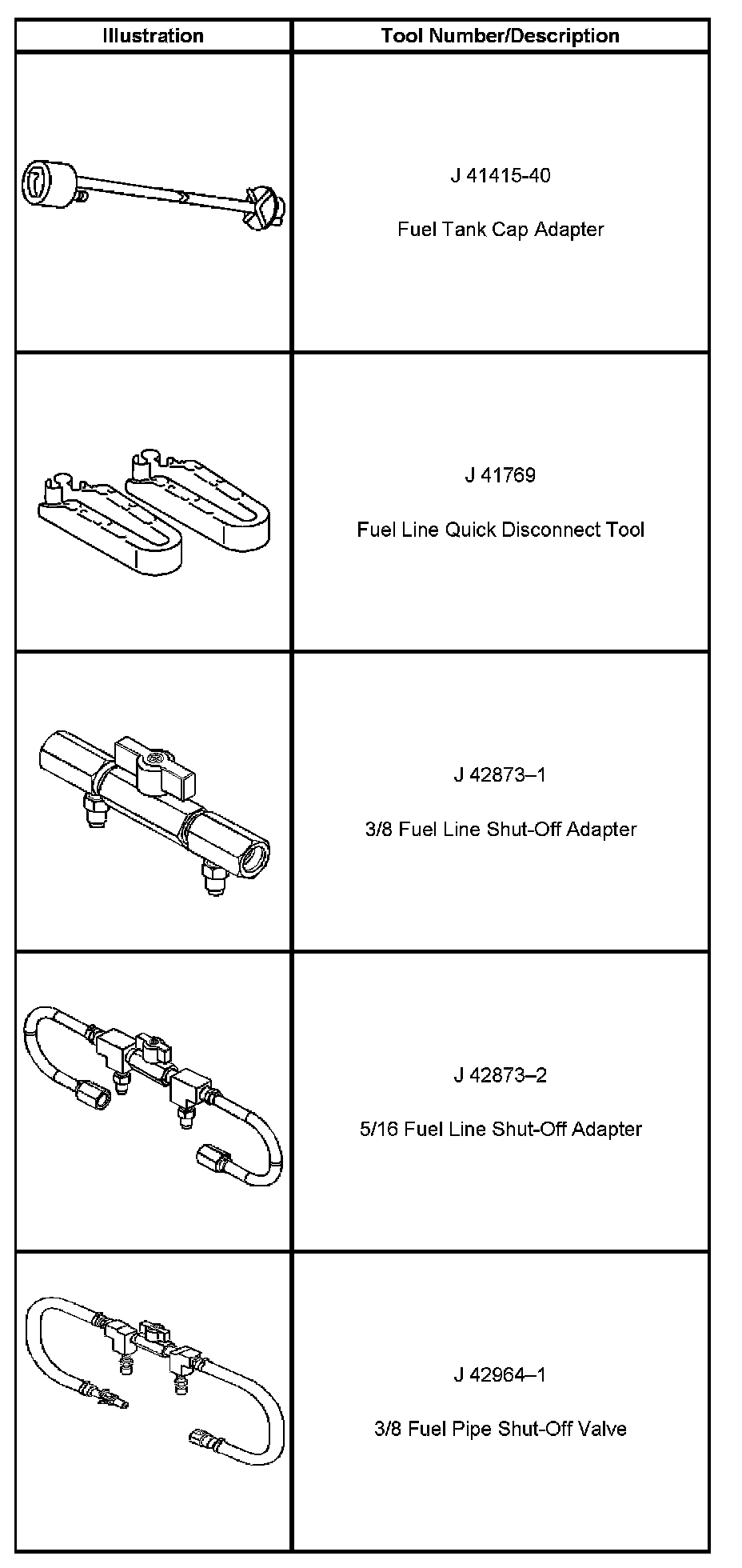 | Illustration | Tool Number/Description |
|---|---|
| | J 41415-40<br><br>Fuel Tank Cap Adapter |
| | J 41769<br><br>Fuel Line Quick Disconnect Tool |
| | J 42873–1<br><br>3/8 Fuel Line Shut-Off Adapter |
| | J 42873–2<br><br>5/16 Fuel Line Shut-Off Adapter |
| | J 42964–1<br><br>3/8 Fuel Pipe Shut-Off Valve |